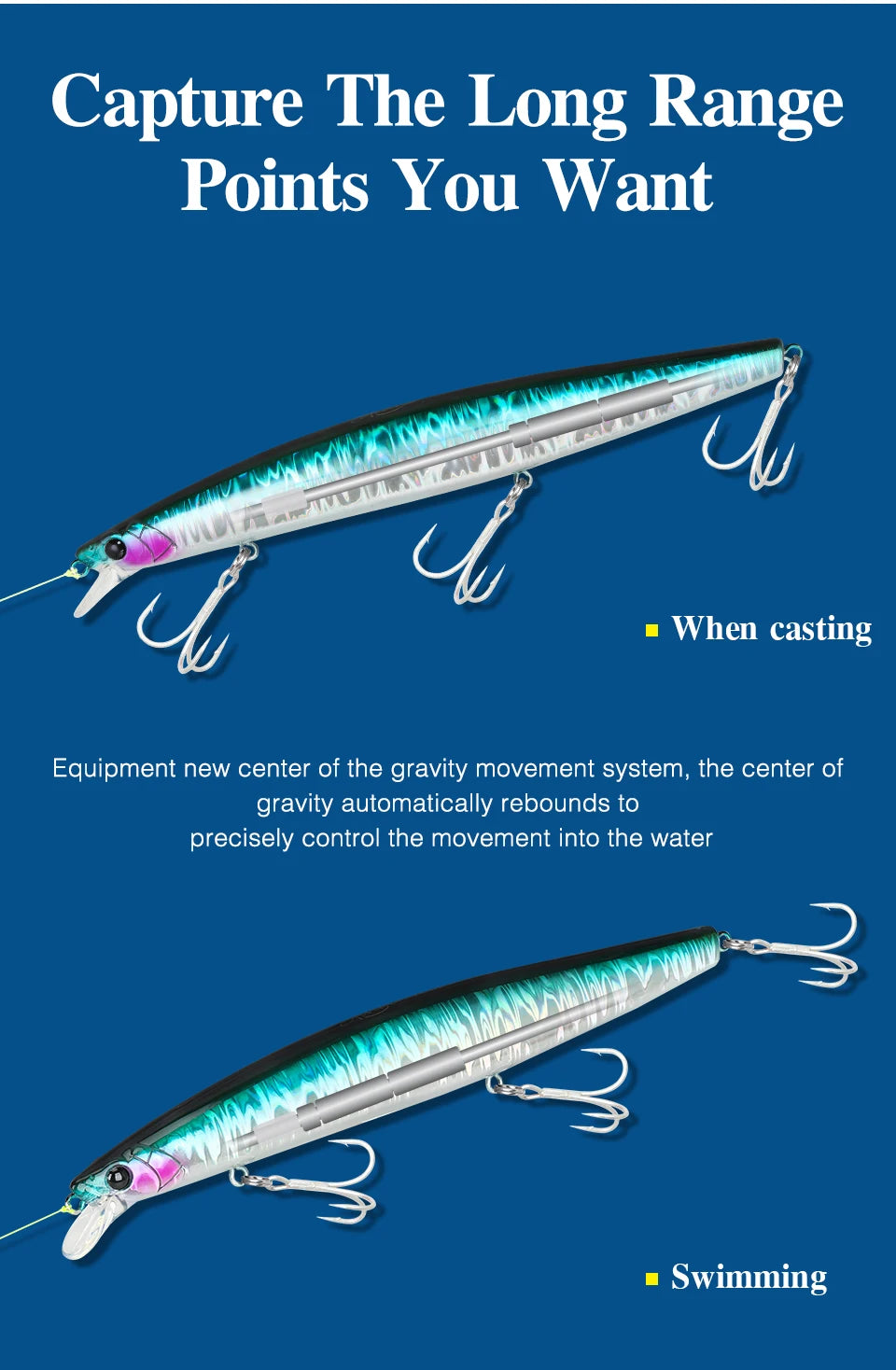 Capture The Long Range Points You Want

When casting

Equipment new center of the gravity movement system, the center of gravity automatically rebounds to
precisely control the movement into the water

Swimming