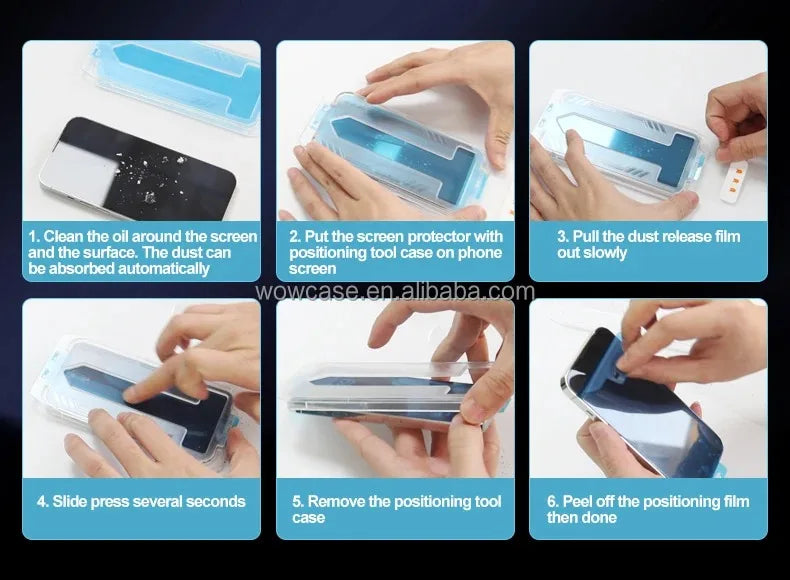 1. Clean the oil around the screen and the surface. The dust can be absorbed automatically

2. Put the screen protector with positioning tool case on phone screen

3. Pull the dust release film out slowly

wowcase.en.alibaba.com

4. Slide press several seconds

5. Remove the positioning tool case

6. Peel off the positioning film then done