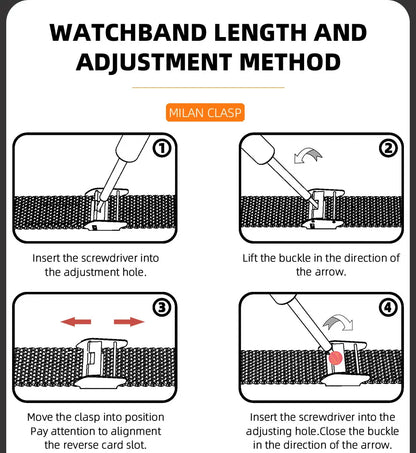 WATCHBAND LENGTH AND ADJUSTMENT METHOD

MILAN CLASP

①

Insert the screwdriver into the adjustment hole.

②

Lift the buckle in the direction of the arrow.

③

Move the clasp into position Pay attention to alignment the reverse card slot.

④

Insert the screwdriver into the adjusting hole.Close the buckle in the direction of the arrow.