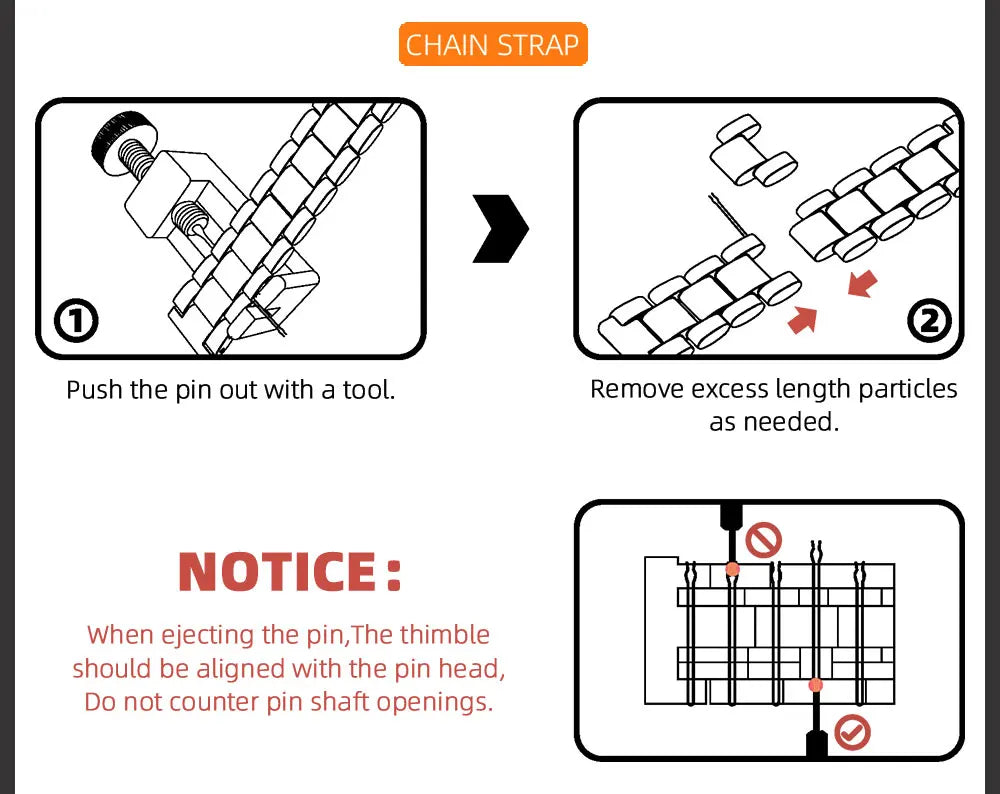 CHAIN STRAP

①

Push the pin out with a tool.

②

Remove excess length particles as needed.

NOTICE:

When ejecting the pin,The thimble should be aligned with the pin head, Do not counter pin shaft openings.