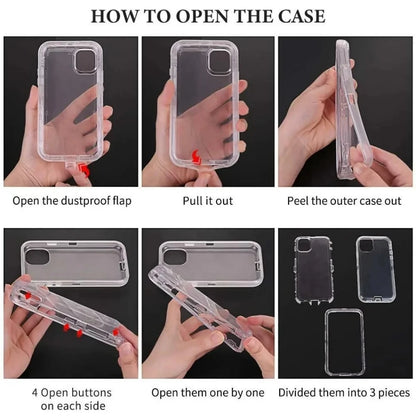 HOW TO OPEN THE CASE

Open the dustproof flap

Pull it out

Peel the outer case out

4 Open buttons on each side

Open them one by one

Divided them into 3 pieces