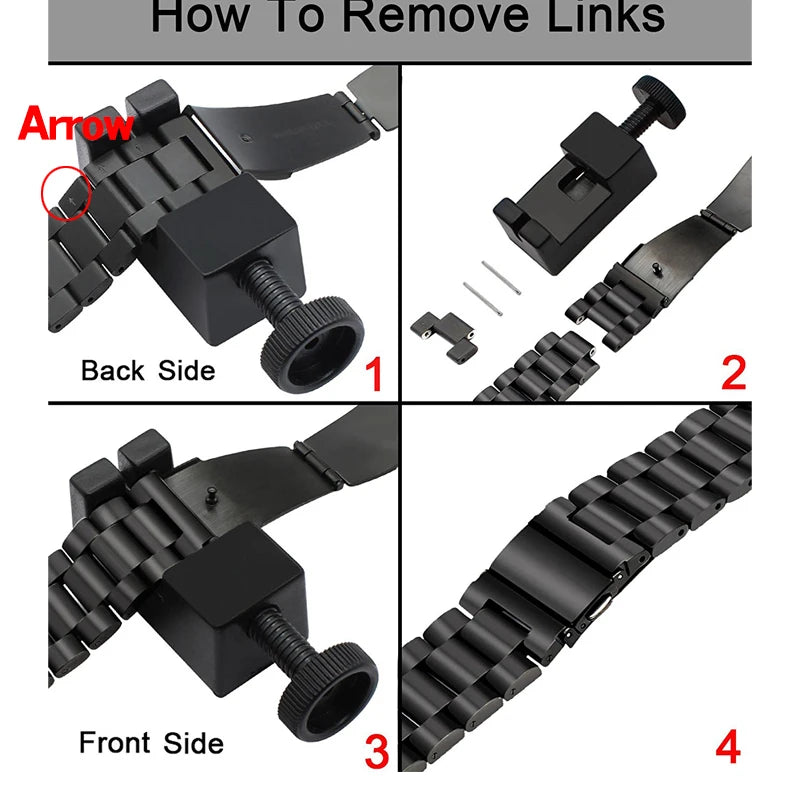 How To Remove Links

Arrow

Back Side

1

2

Front Side

3

4