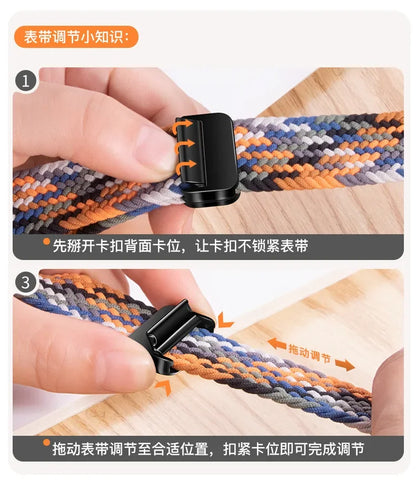 表带调节小知识：

1

先掰开卡扣背面卡位，让卡扣不锁紧表带

3

拖动调节

拖动表带调节至合适位置，扣紧卡位即可完成调节