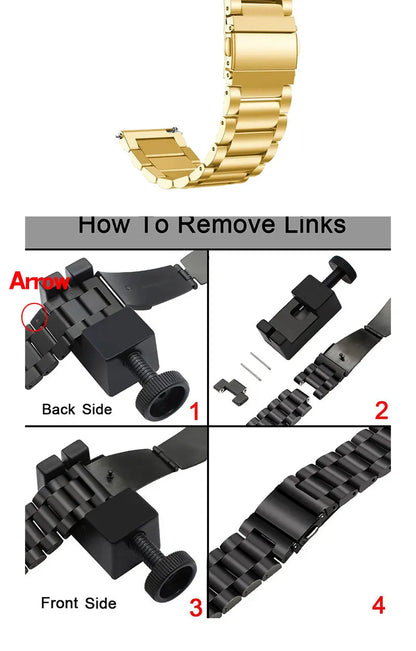 How To Remove Links

Arrow

Back Side

1

2

Front Side

3

4