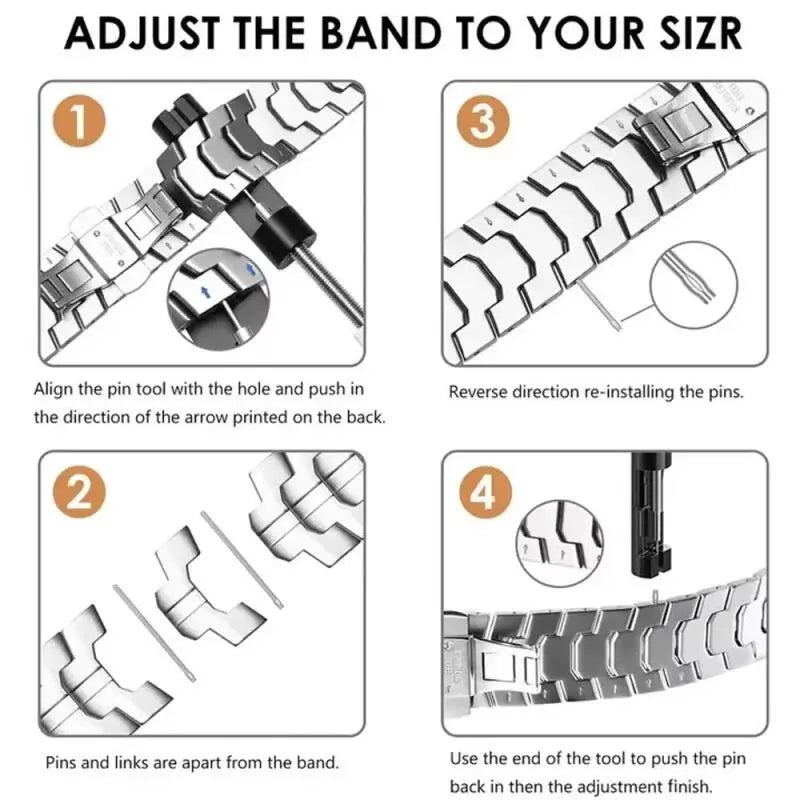 ADJUST THE BAND TO YOUR SIZR

1

Align the pin tool with the hole and push in the direction of the arrow printed on the back.

3

Reverse direction re-installing the pins.

2

Pins and links are apart from the band.

4

Use the end of the tool to push the pin back in then the adjustment finish.