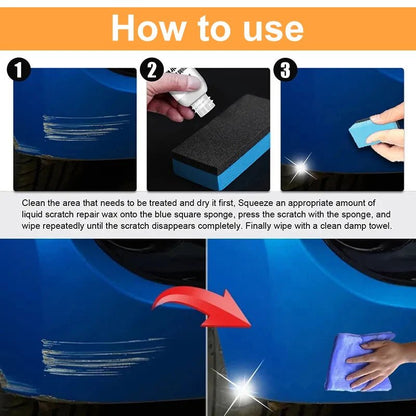 How to use

1

2

3

Clean the area that needs to be treated and dry it first, Squeeze an appropriate amount of liquid scratch repair wax onto the blue square sponge, press the scratch with the sponge, and wipe repeatedly until the scratch disappears completely. Finally wipe with a clean damp towel.