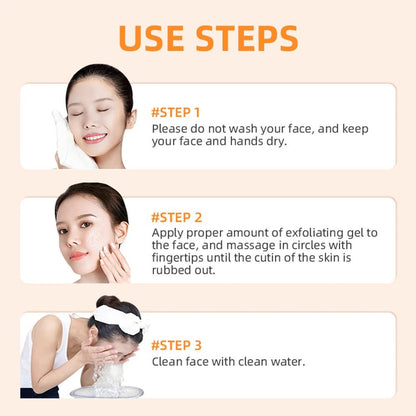 USE STEPS

#STEP 1
Please do not wash your face, and keep your face and hands dry.

#STEP 2
Apply proper amount of exfoliating gel to the face, and massage in circles with fingertips until the cutin of the skin is rubbed out.

#STEP 3
Clean face with clean water.